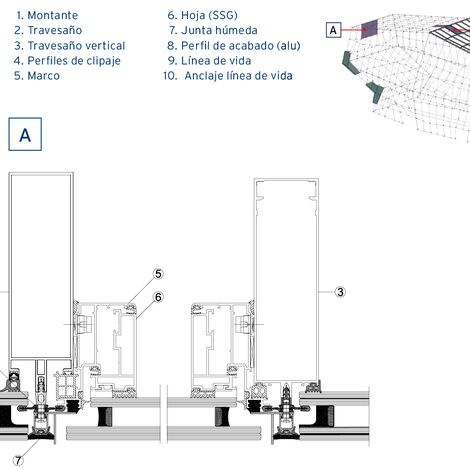 1. Montante
2. Travesaño
3. Travesaño vertical
4. Perfiles de clipaje
5. Marco

6. Hoja (SSG)
7. Junta húmeda
8. Perfil de acabado (alu)
9. Línea de vida
10. Anclaje línea de vida

A

A

5
6
3
7